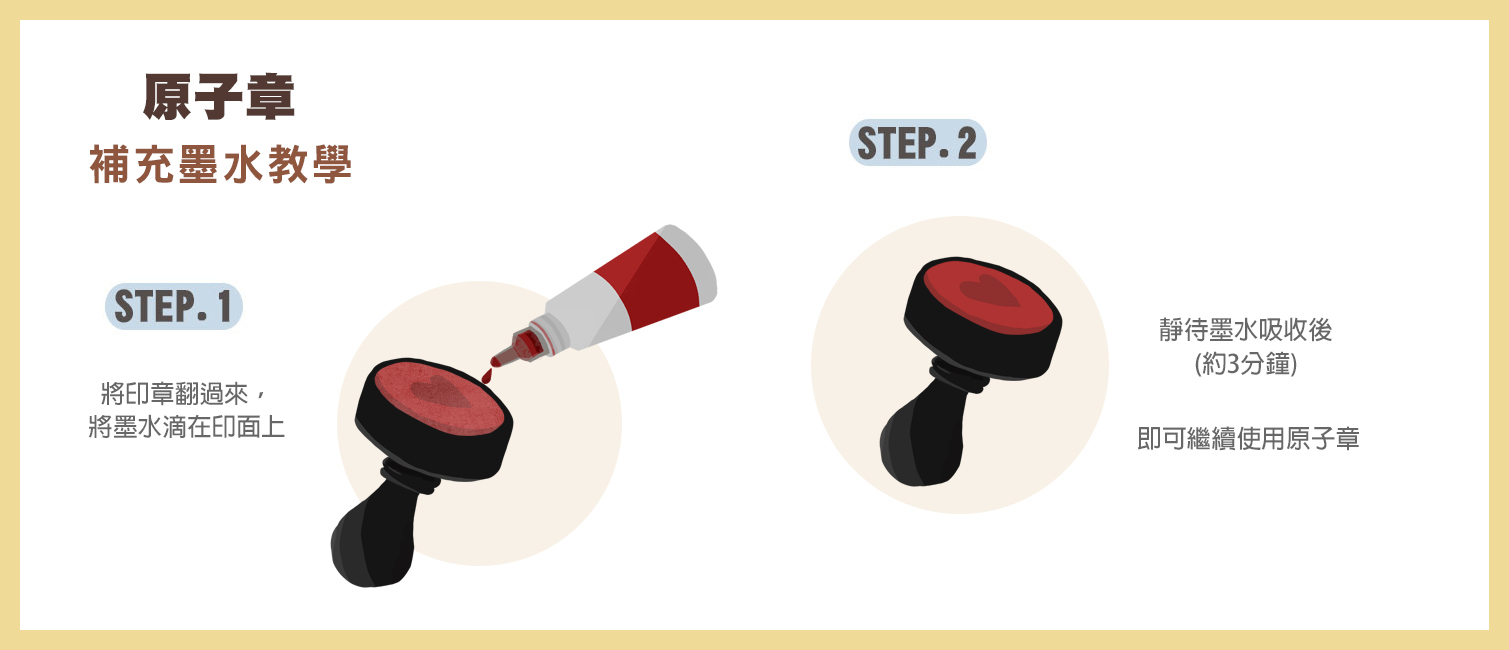 原子章
補充墨水教學

STEP. 1

將印章翻過來，
將墨水滴在印面上

STEP. 2

靜待墨水吸收後
(約3分鐘)

即可繼續使用原子章